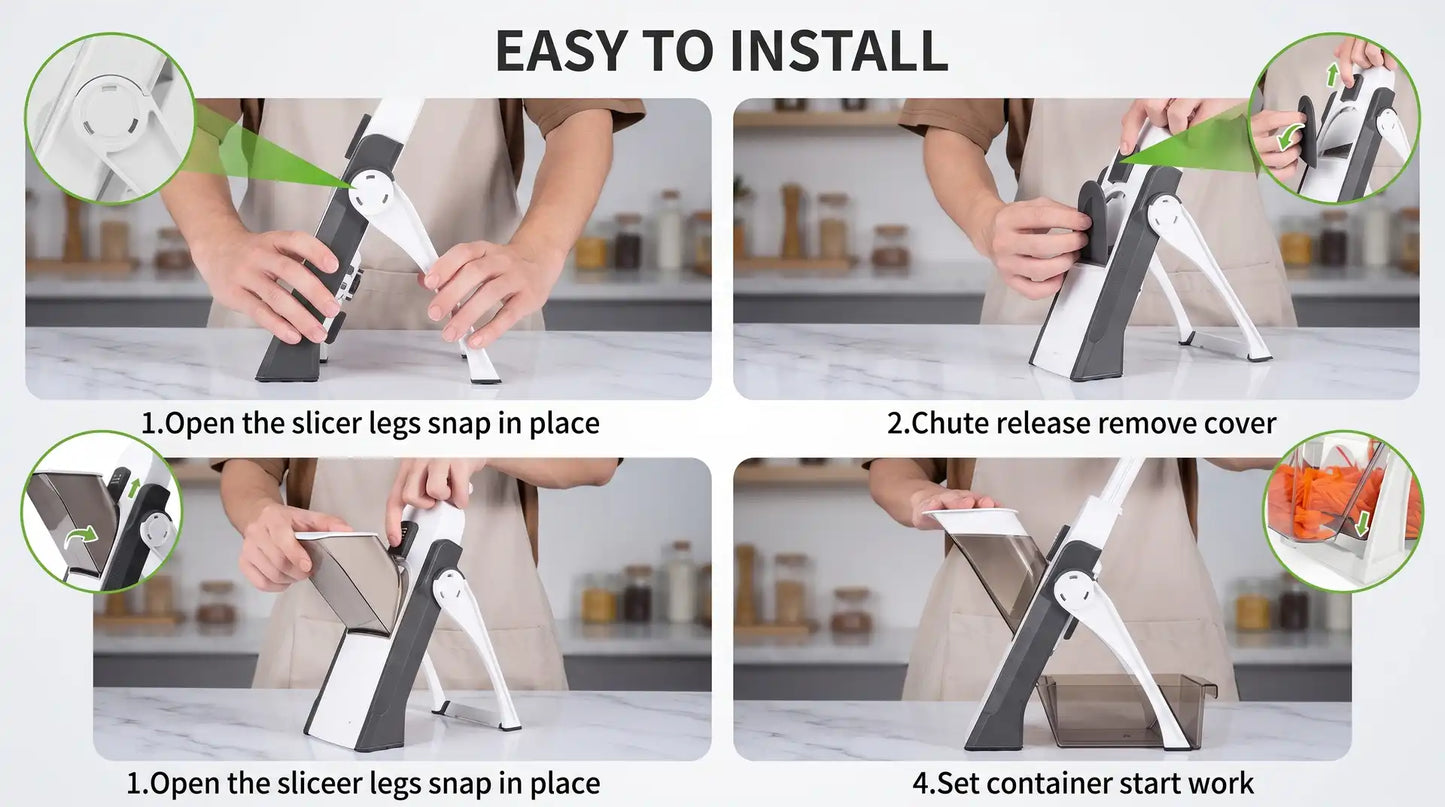 EASY TO INSTALL

1.Open the slicer legs snap in place

2.Chute release remove cover

1.Open the sliceer legs snap in place

4.Set container start work